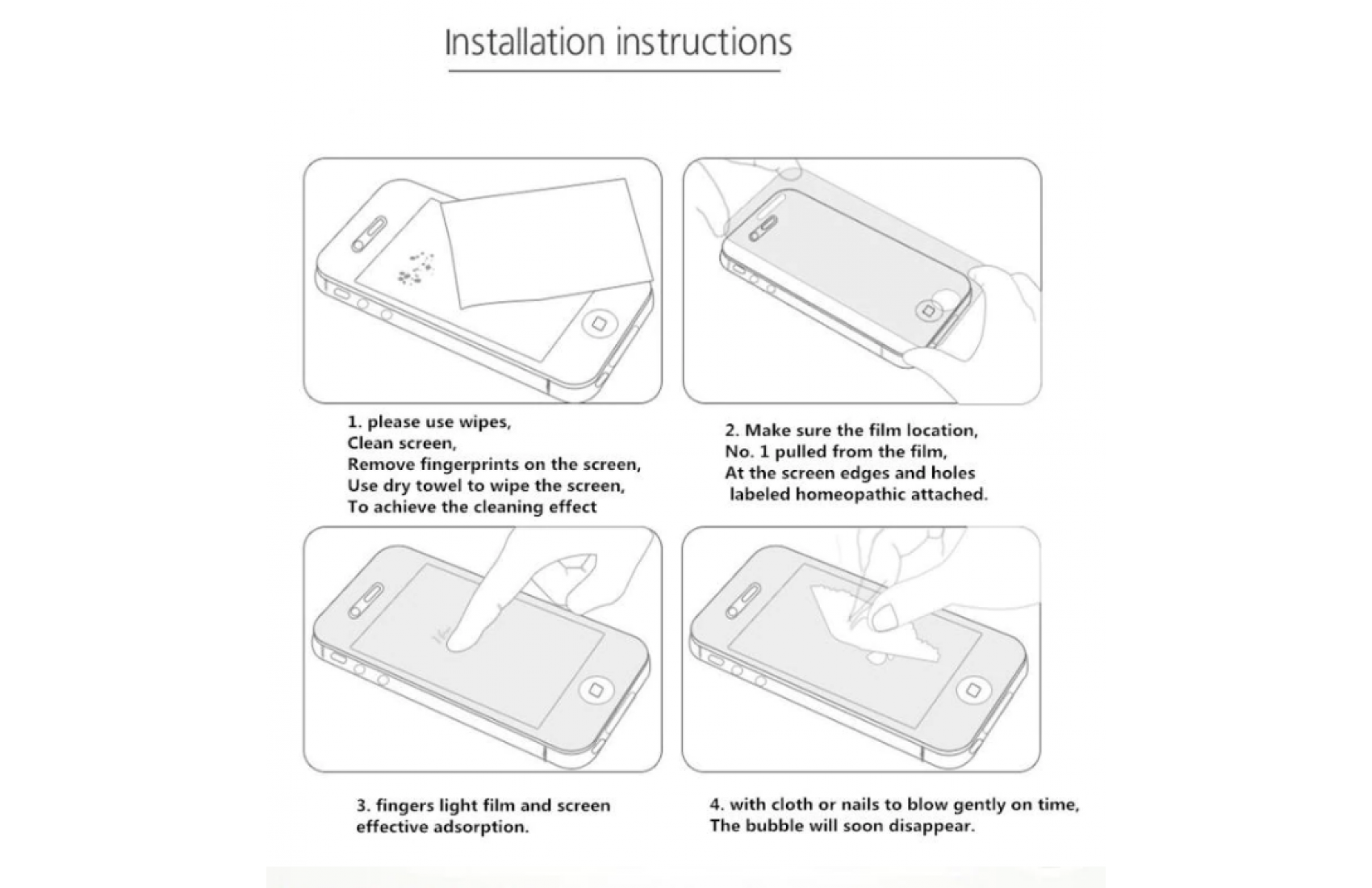 Installation instructions

1. please use wipes,
Clean screen,
Remove fingerprints on the screen,
Use dry towel to wipe the screen,
To achieve the cleaning effect

2. Make sure the film location,
No. 1 pulled from the film,
At the screen edges and holes
labeled homeopathic attached.

3. fingers light film and screen
effective adsorption.

4. with cloth or nails to blow gently on time,
The bubble will soon disappear.